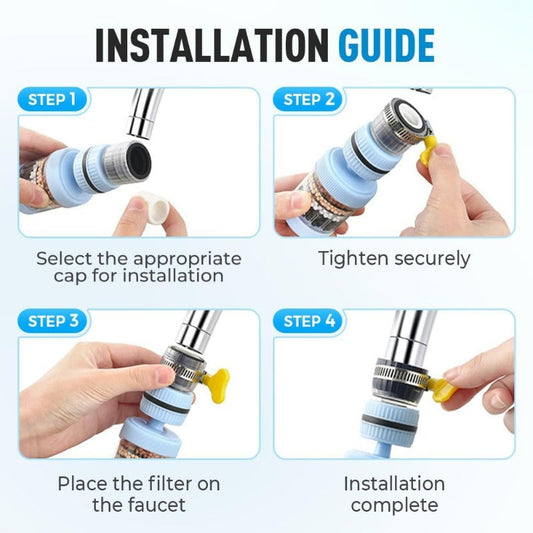 INSTALLATION GUIDE

STEP 1

Select the appropriate cap for installation

STEP 2

Tighten securely

STEP 3

Place the filter on the faucet

STEP 4

Installation complete